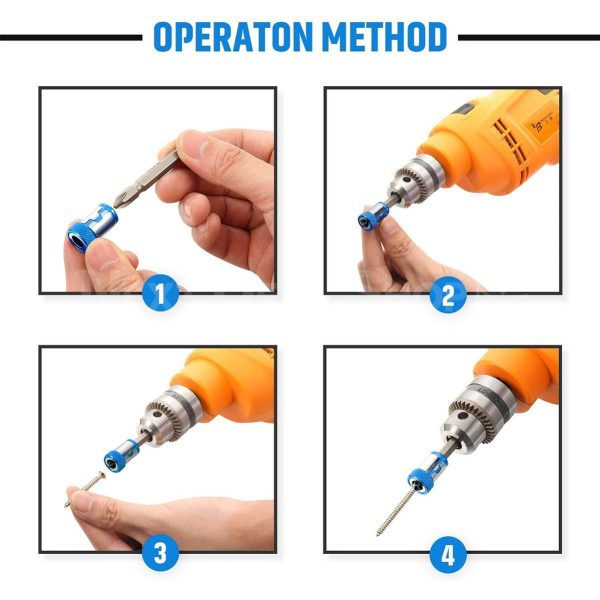 OPERATON METHOD

1

2

3

4